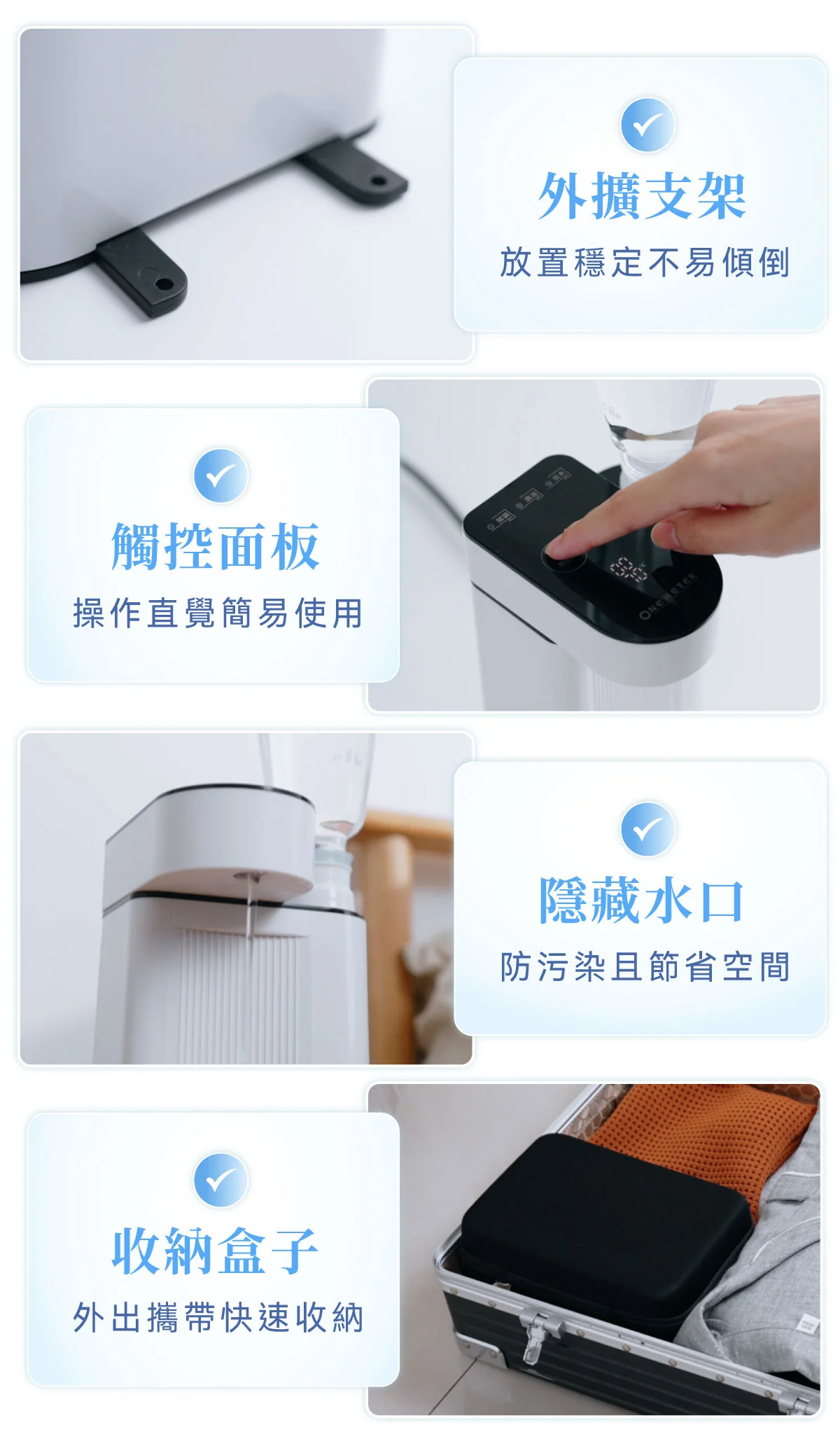 外擴支架

放置穩定不易傾倒

觸控面板

操作直覺簡易使用

ONEMETER

隱藏水口

防污染且節省空間

收納盒子

外出攜帶快速收納