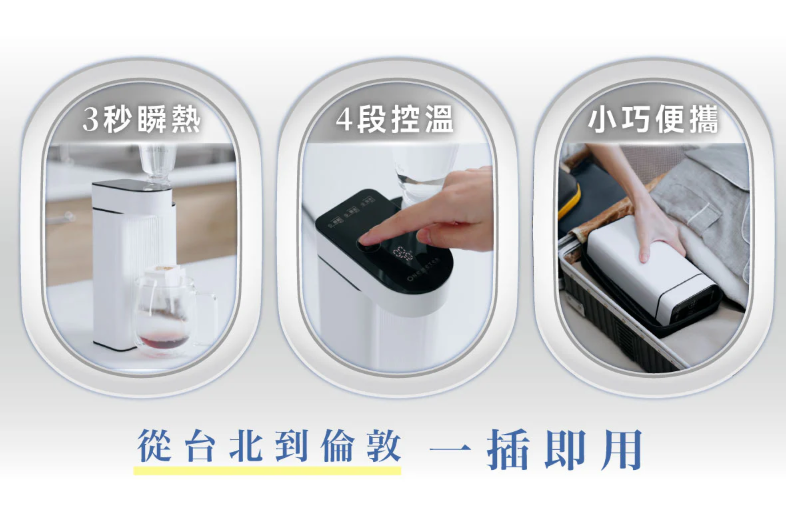 3秒瞬熱

4段控溫

小巧便攜

從台北到倫敦 一插即用